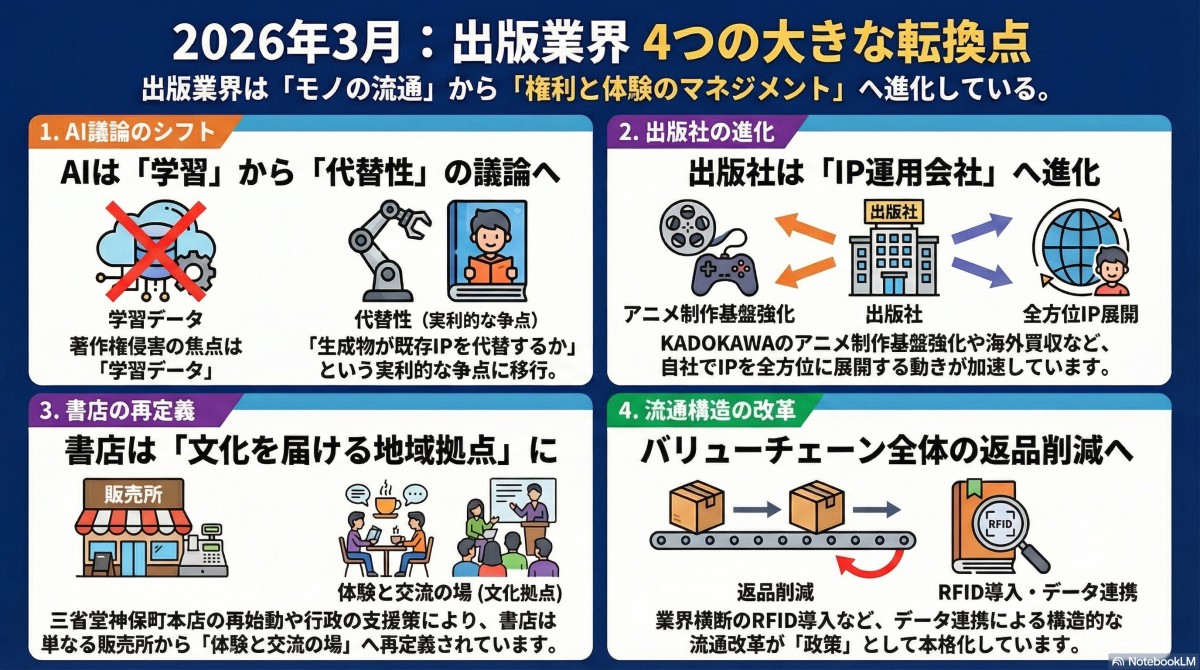 2026年3月：出版業界 4つの大きな転換点

出版業界は「モノの流通」から「権利と体験のマネジメント」へ進化している。

1. AI議論のシフト

AIは「学習」から「代替性」の議論へ

学習データ
著作権侵害の焦点は「学習データ」

代替性（実利的な争点）
「生成物が既存IPを代替するか」という実利的な争点に移行。

2. 出版社の進化

出版社は「IP運用会社」へ進化

出版社

アニメ制作基盤強化

出版社

全方位IP展開

KADOKAWAのアニメ制作基盤強化や海外買収など、自社でIPを全方位に展開する動きが加速しています。

3. 書店の再定義

書店は「文化を届ける地域拠点」に

販売所

体験と交流の場 (文化拠点)

三省堂神保町本店の再始動や行政の支援策により、書店は単なる販売所から「体験と交流の場」へ再定義されています。

4. 流通構造の改革

バリューチェーン全体の返品削減へ

RFID

返品削減

RFID導入・データ連携

業界横断のRFID導入など、データ連携による構造的な流通改革が「政策」として本格化しています。

NotebookLM