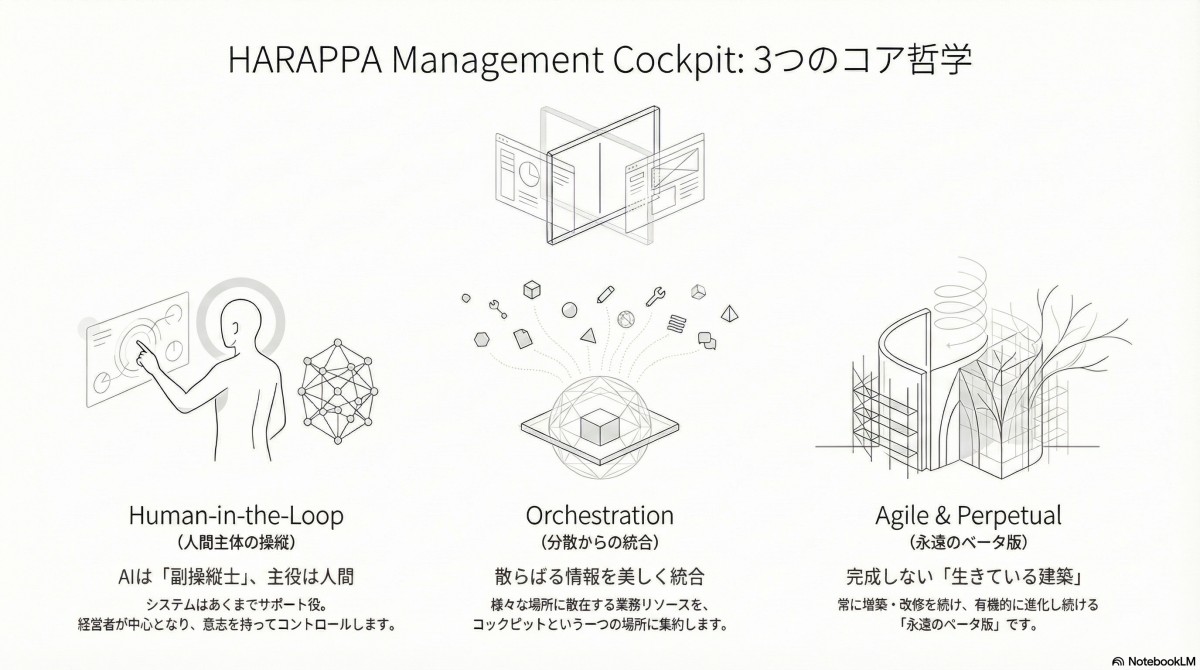 HARAPPA Management Cockpit: 3つのコア哲学

Human-in-the-Loop
（人間主体の操縦）

AIは「副操縦士」、主役は人間

システムはあくまでサポート役。
経営者が中心となり、意志を持ってコントロールします。

Orchestration
（分散からの統合）

散らばる情報を美しく統合

様々な場所に散在する業務リソースを、
コックピットという一つの場所に集約します。

Agile & Perpetual
（永遠のベータ版）

完成しない「生きている建築」

常に増築・改修を続け、有機的に進化し続ける
「永遠のベータ版」です。

NotebookLM