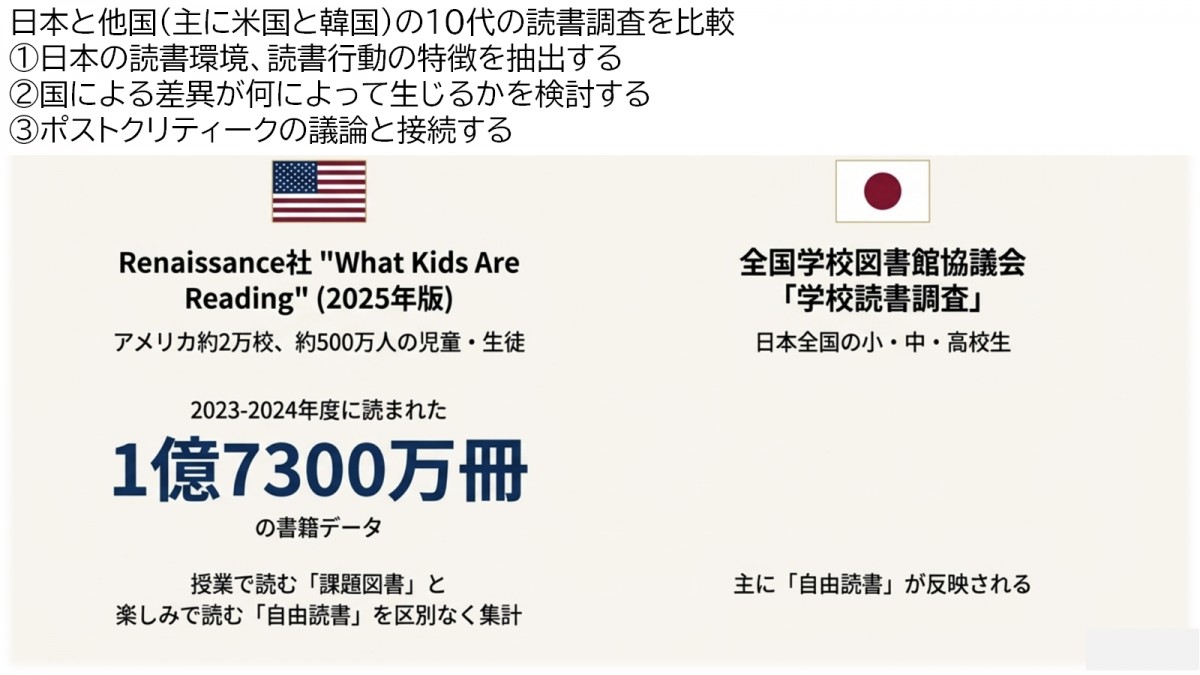 日本と他国(主に米国と韓国)の10代の読書調査を比較
①日本の読書環境、読書行動の特徴を抽出する
②国による差異が何によって生じるかを検討する
③ポストクリティークの議論と接続する

Renaissance社 "What Kids Are Reading" (2025年版)

アメリカ約2万校、約500万人の児童・生徒

2023-2024年度に読まれた

1億7300万冊

の書籍データ

授業で読む「課題図書」と
楽しみで読む「自由読書」を区別なく集計

全国学校図書館協議会
「学校読書調査」

日本全国の小・中・高校生

主に「自由読書」が反映される