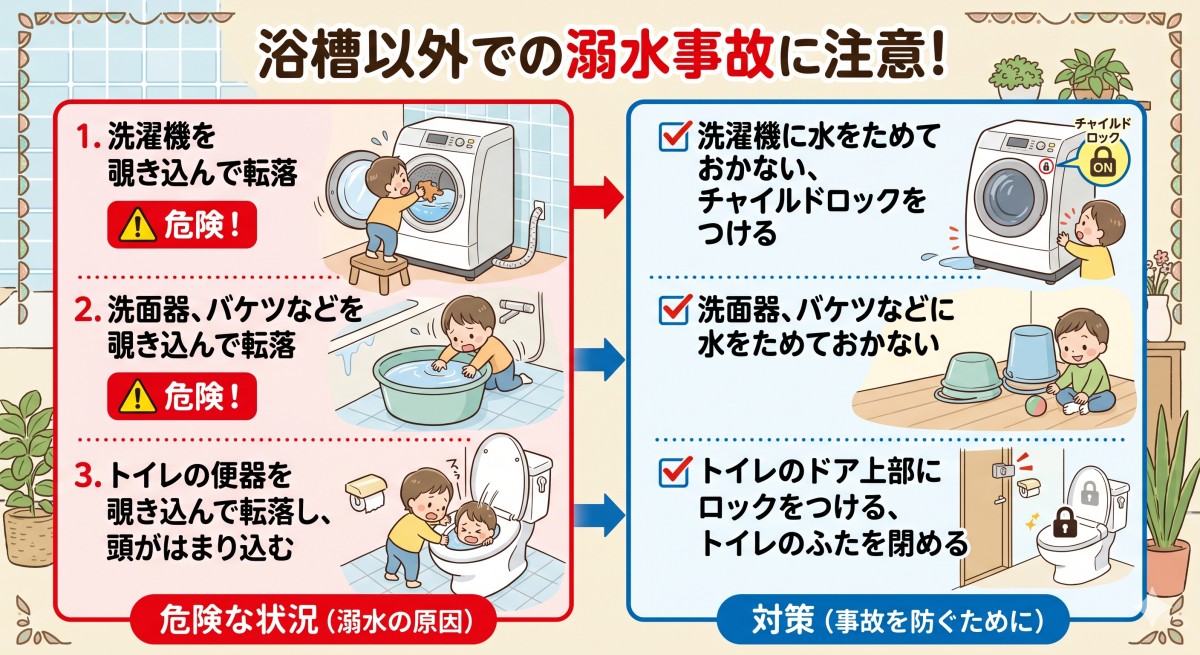 浴槽以外での溺水事故に注意！

1. 洗濯機を覗き込んで転落

危険！

2. 洗面器、バケツなどを覗き込んで転落

危険！

3. トイレの便器を覗き込んで転落し、頭がはまり込む

危険な状況（溺水の原因）

洗濯機に水をためておかない、チャイルドロックをつける

チャイルドロック

ON

洗面器、バケツなどに水をためておかない

トイレのドア上部にロックをつける、トイレのふたを閉める

対策（事故を防ぐために）