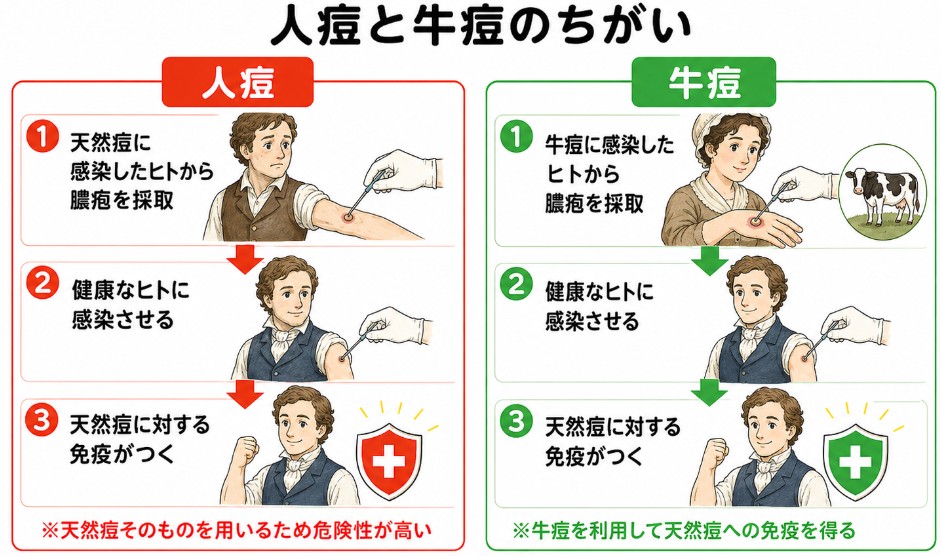 人痘と牛痘のちがい

人痘

1 天然痘に感染したヒトから膿疱を採取

2 健康なヒトに感染させる

3 天然痘に対する免疫がつく

※天然痘そのものを用いるため危険性が高い

牛痘

1 牛痘に感染したヒトから膿疱を採取

2 健康なヒトに感染させる

3 天然痘に対する免疫がつく

※牛痘を利用して天然痘への免疫を得る